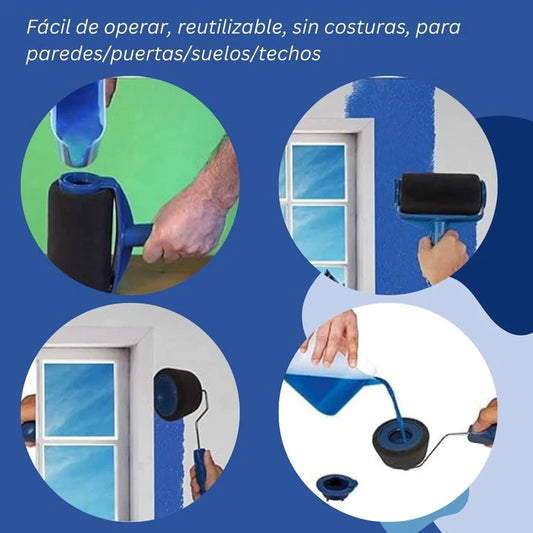 Fácil de operar, reutilizable, sin costuras, para paredes/puertas/suelos/techos