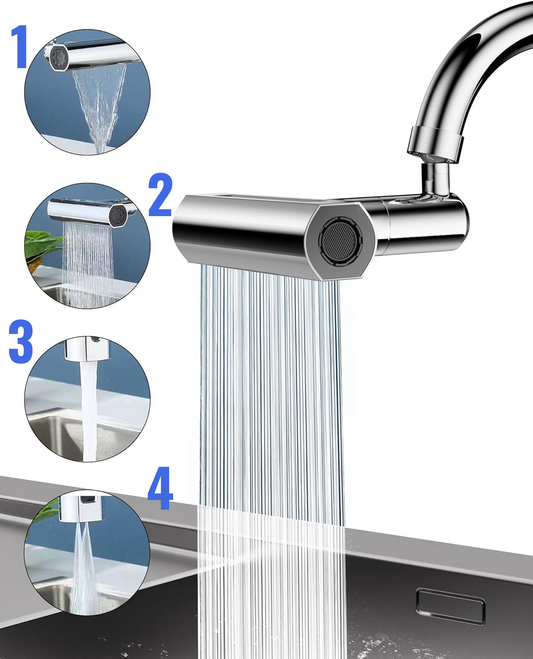 1

2

3

4