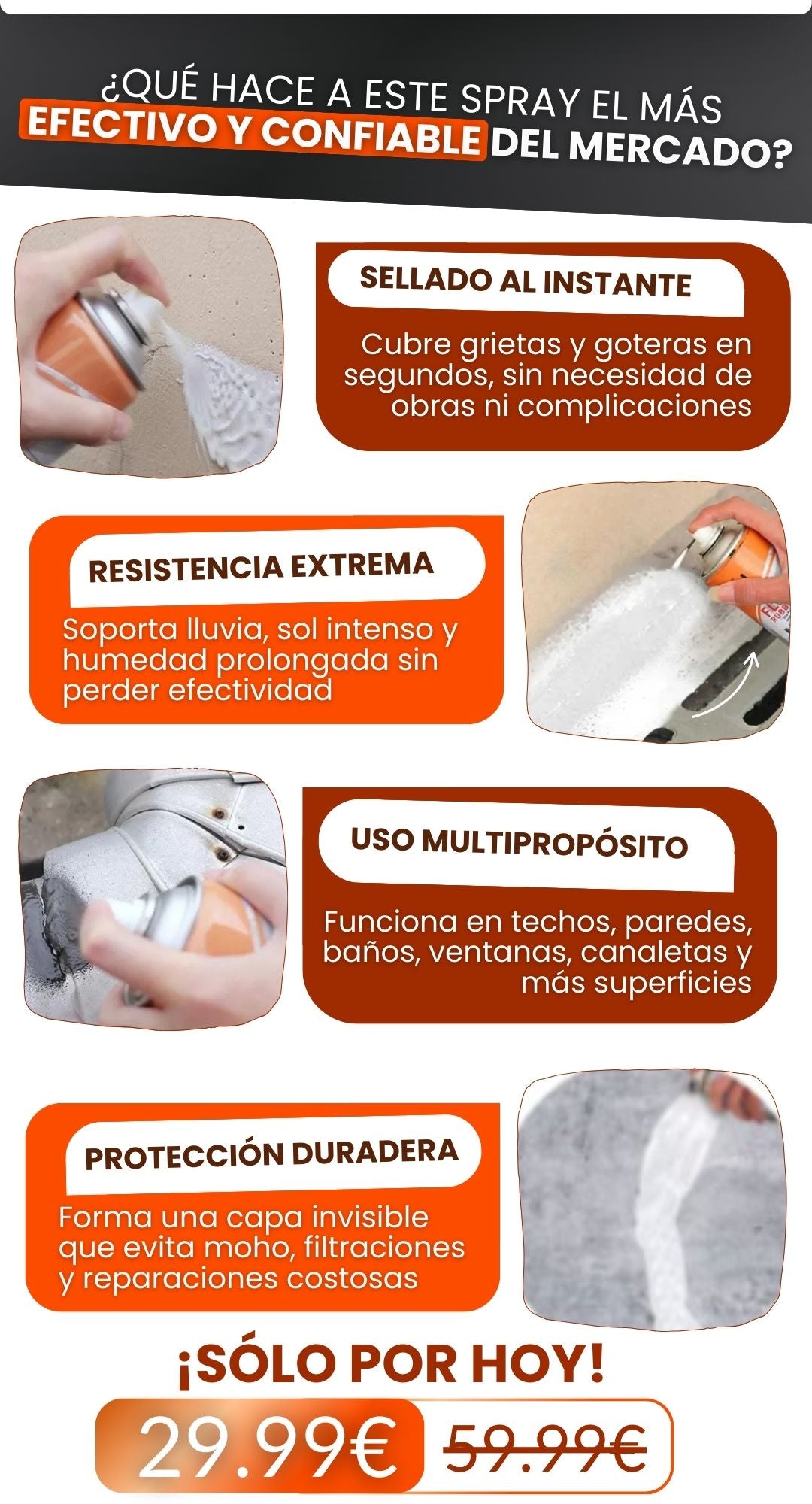 ¿QUÉ HACE A ESTE SPRAY EL MÁS EFECTIVO Y CONFIABLE DEL MERCADO?

SELLADO AL INSTANTE

Cubre grietas y goteras en segundos, sin necesidad de obras ni complicaciones

RESISTENCIA EXTREMA

Soporta lluvia, sol intenso y humedad prolongada sin perder efectividad

USO MULTIPROPÓSITO

Funciona en techos, paredes, baños, ventanas, canaletas y más superficies

PROTECCIÓN DURADERA

Forma una capa invisible que evita moho, filtraciones y reparaciones costosas

¡SÓLO POR HOY!

29.99€ 59.99€