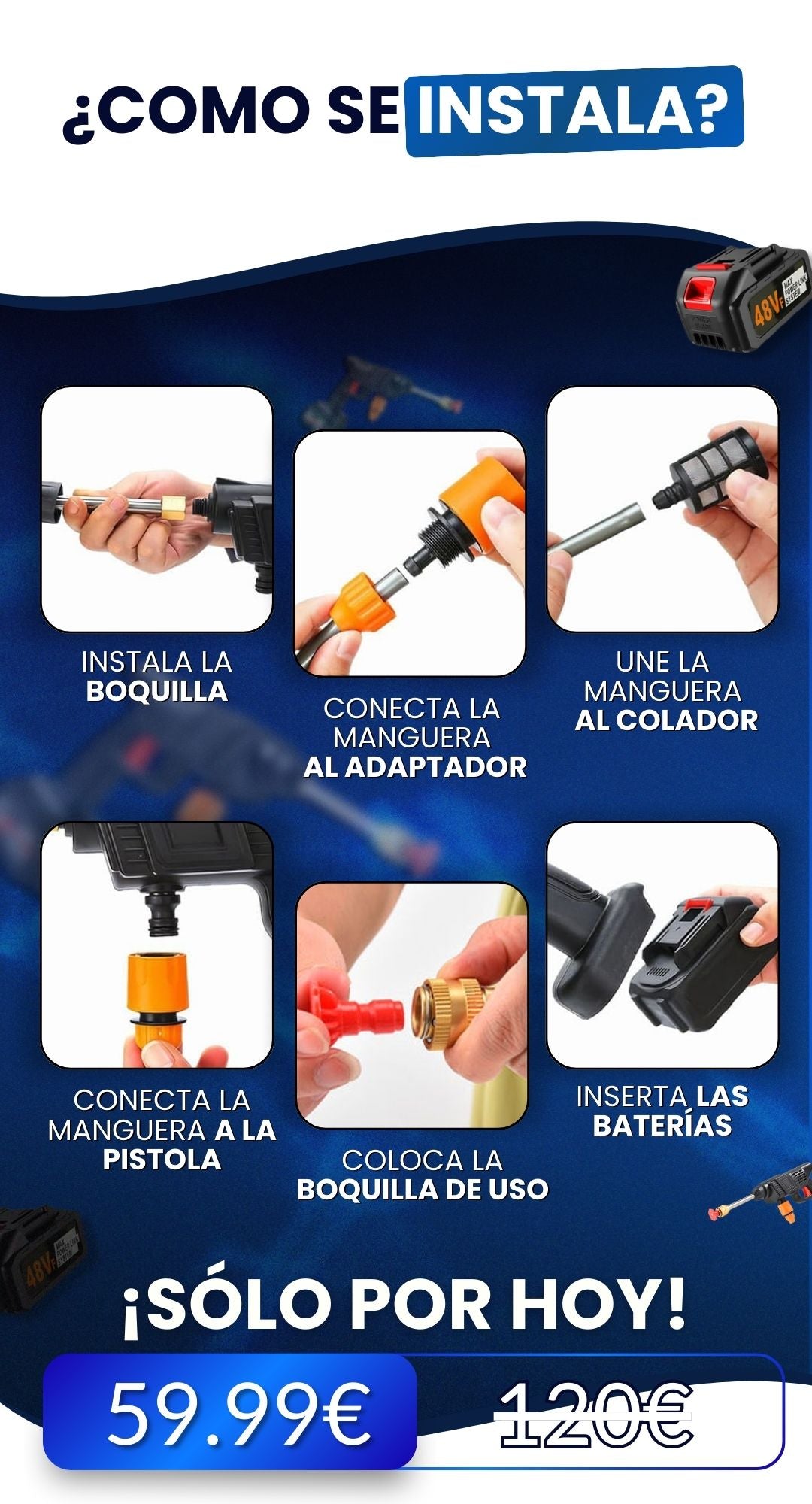 ¿COMO SE INSTALA?

48V MAX POWER LINK SYSTEM

INSTALA LA BOQUILLA

CONECTA LA MANGUERA AL ADAPTADOR

UNE LA MANGUERA AL COLADOR

CONECTA LA MANGUERA A LA PISTOLA

COLOCA LA BOQUILLA DE USO

INSERTA LAS BATERÍAS

48V MAX POWER LINK SYSTEM

¡SÓLO POR HOY!

59.99€

120€